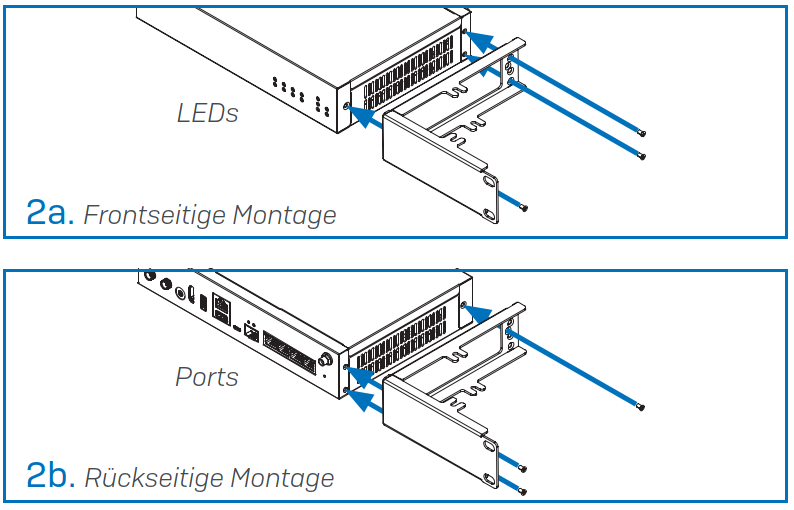 LEDs

2a. Frontseitige Montage

Ports

2b. Rückseitige Montage