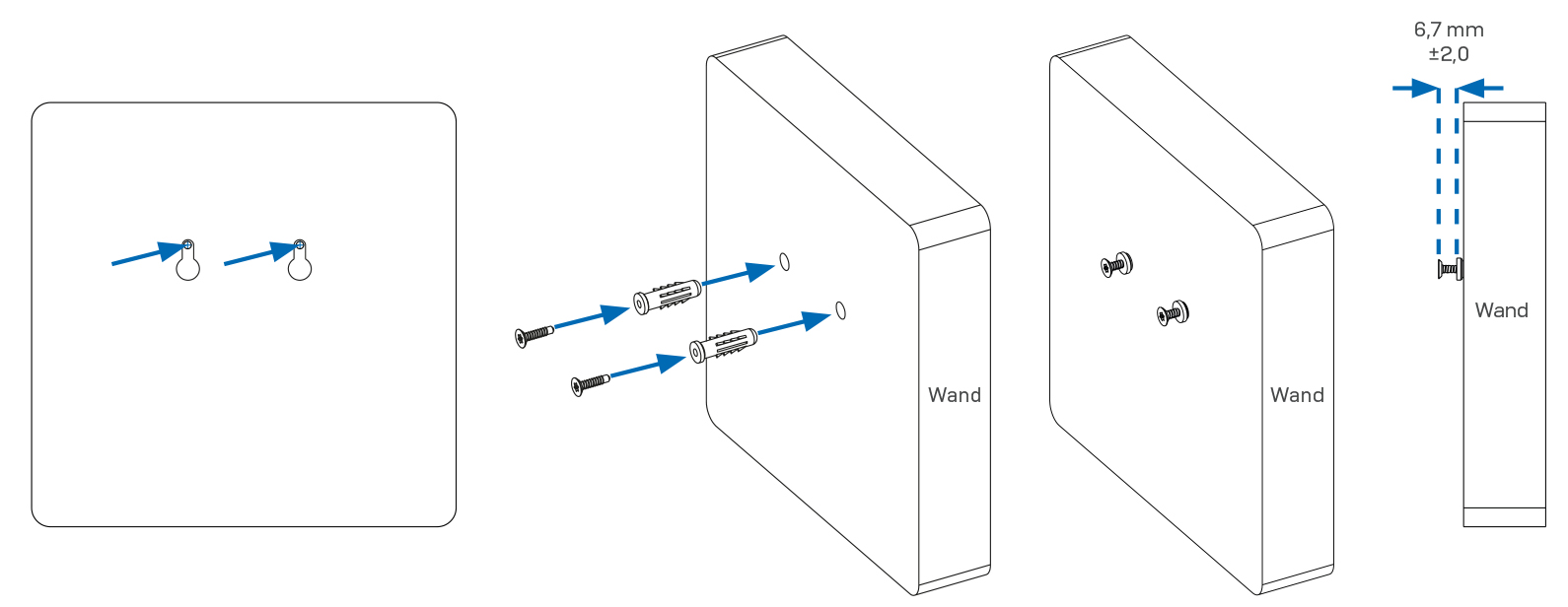 Wand

Wand

6,7 mm
±2,0

Wand