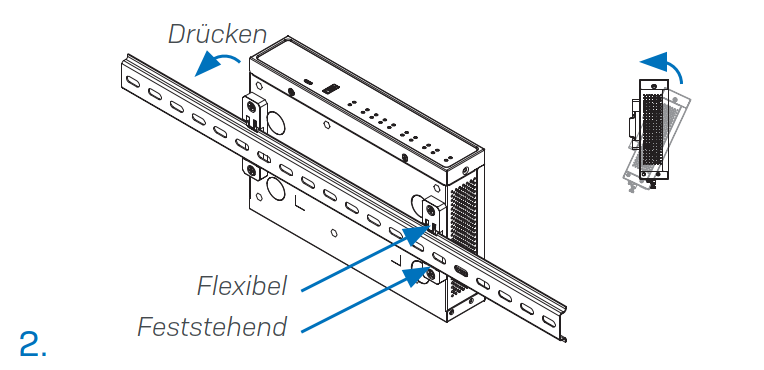 Drücken

Flexibel

Feststehend

2.