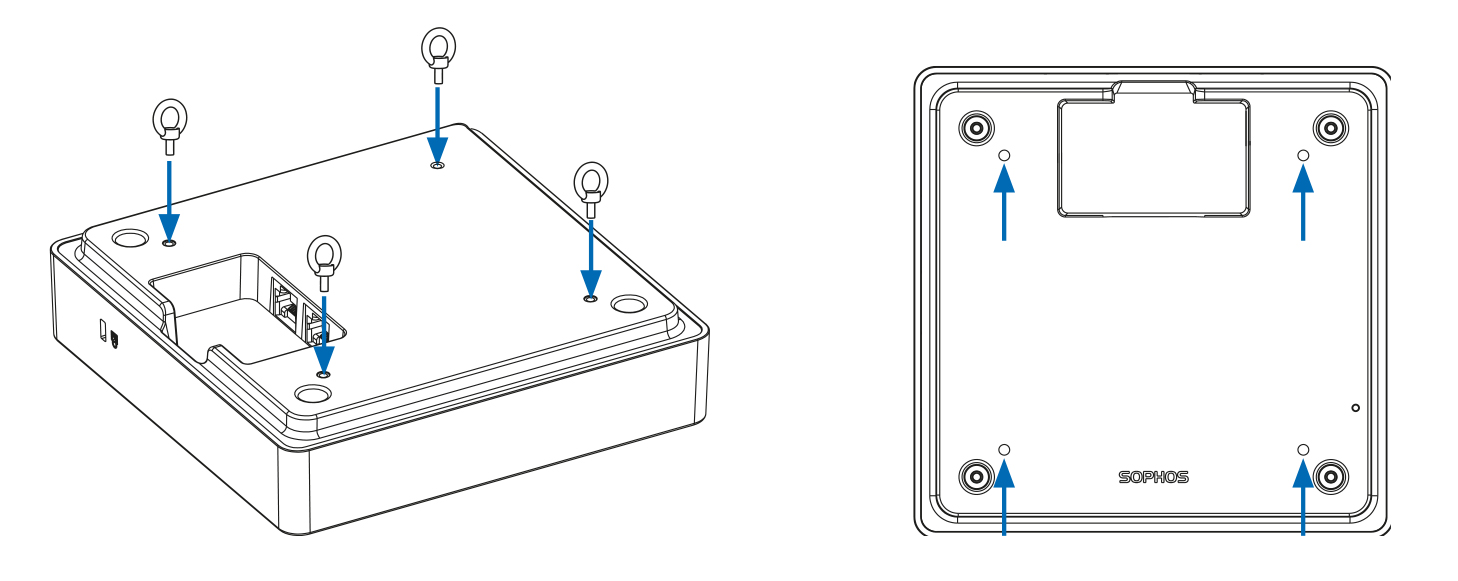 SOPHOS