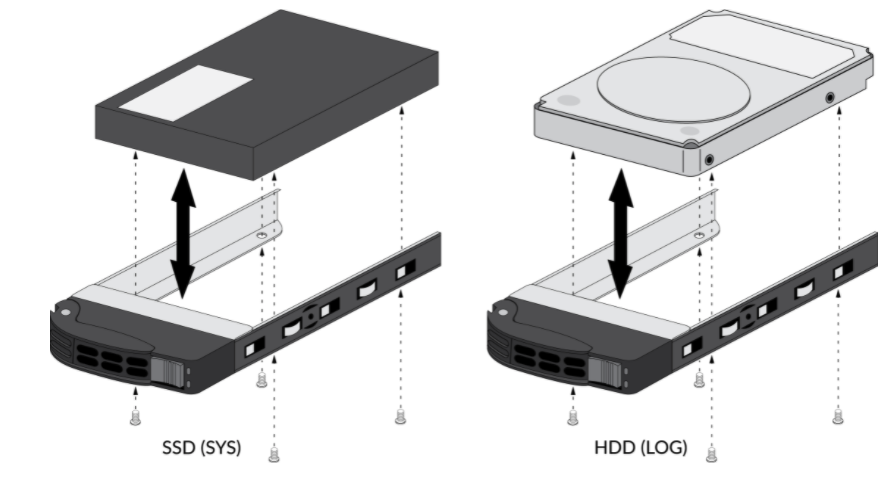 SSD (SYS)

HDD (LOG)