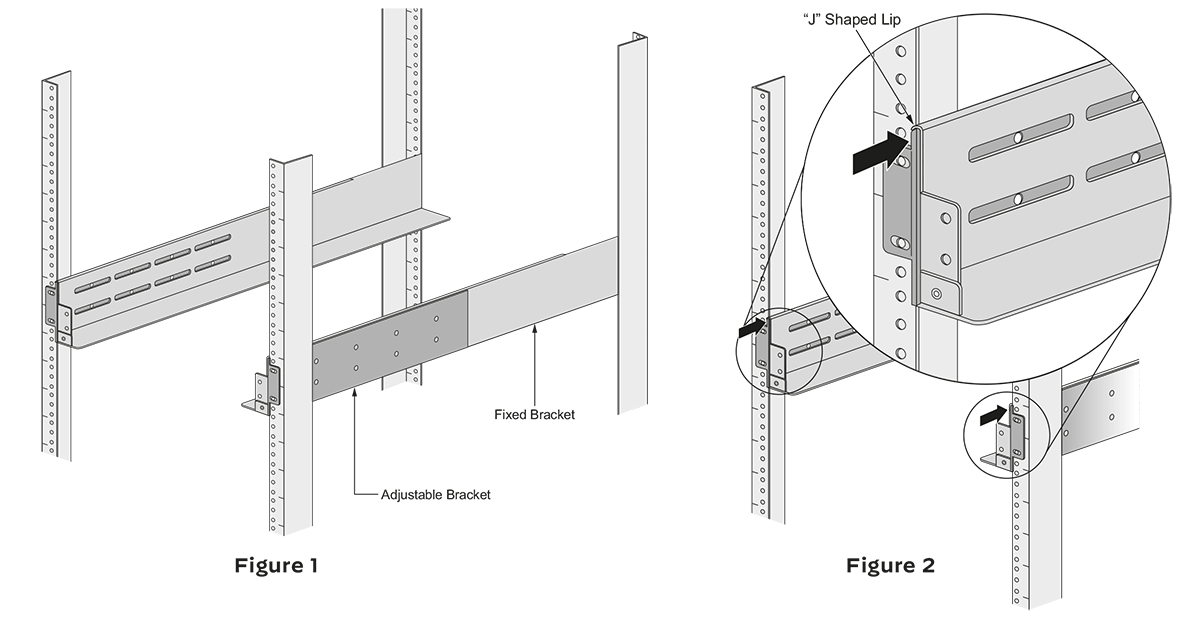 Fixed Bracket

Adjustable Bracket

Figure 1

"J" Shaped Lip

Figure 2