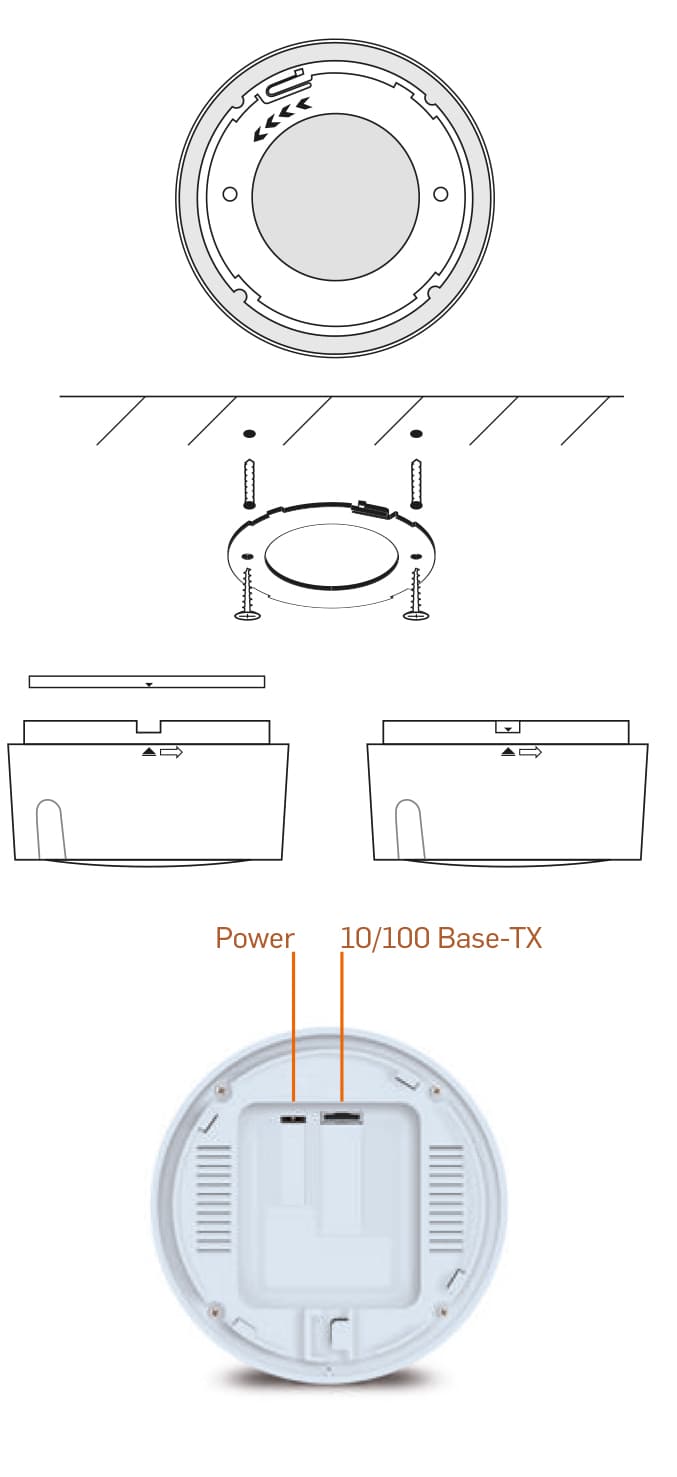 Power
10/100 Base-TX