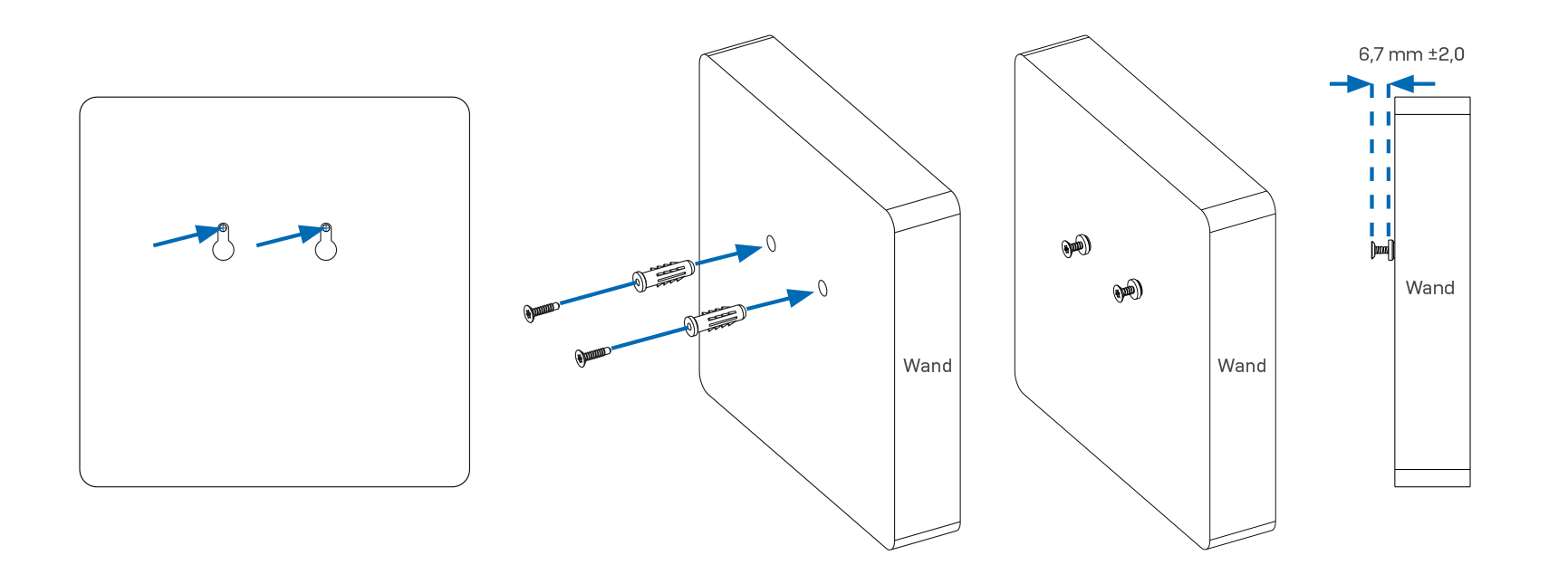 Wand

Wand

6,7 mm ±2,0

Wand