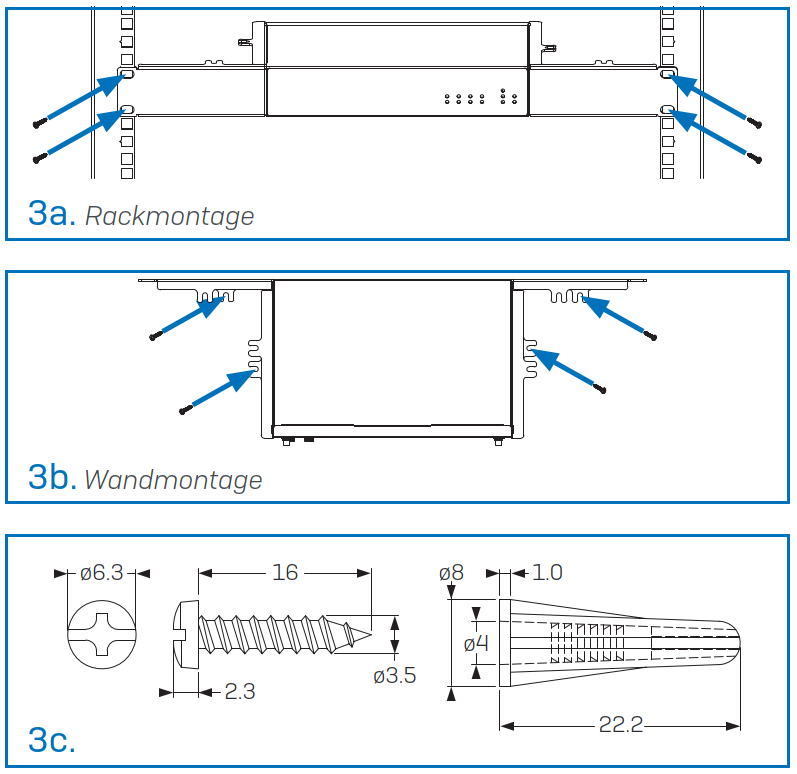 3a. Rackmontage

3b. Wandmontage

ø6.3

16

2.3

ø3.5

ø8

1.0

ø4

22.2

3c.