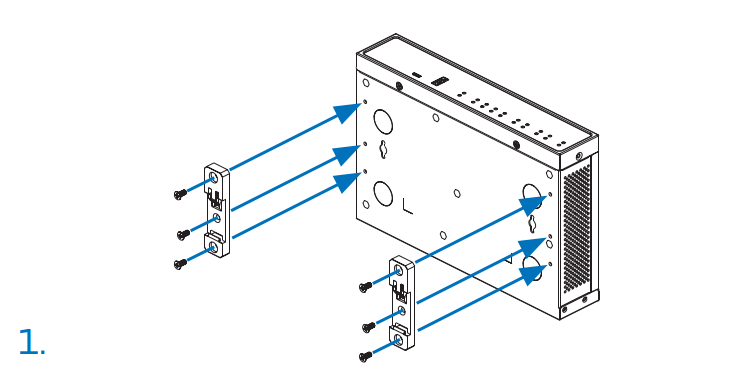 1.