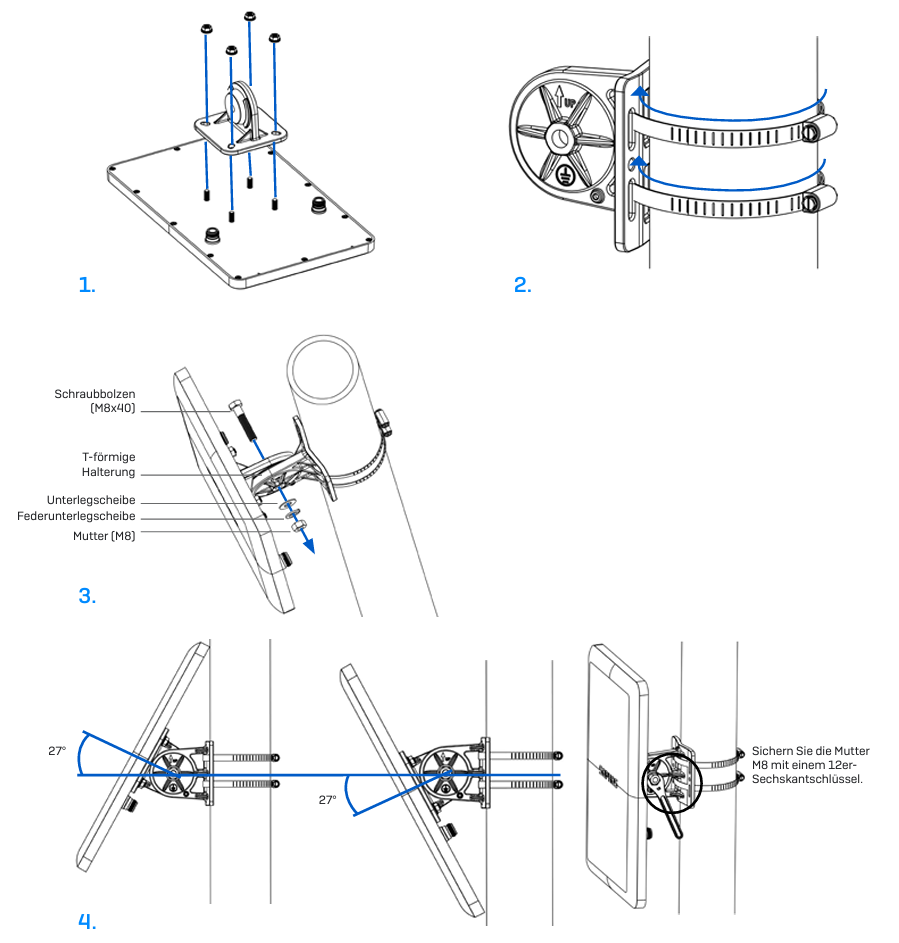 1.

UP

2.

Schraubbolzen (M8x40)

T-förmige Halterung

Unterlegscheibe

Federunterlegscheibe

Mutter (M8)

3.

27°

27°

Sichern Sie die Mutter M8 mit einem 12er-Sechskantschlüssel.

4.