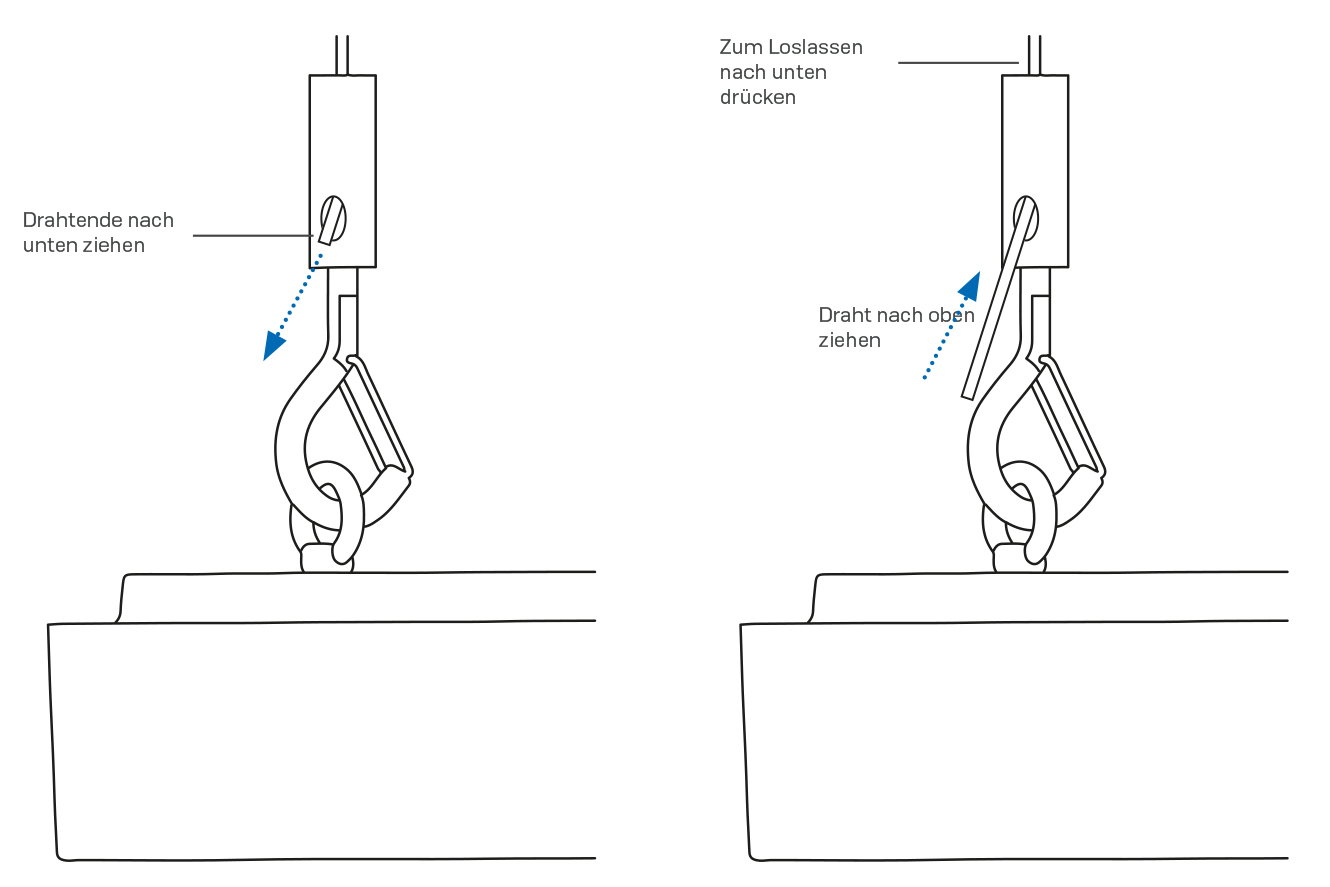 Drahtende nach unten ziehen

Zum Loslassen nach unten drücken

Draht nach oben ziehen